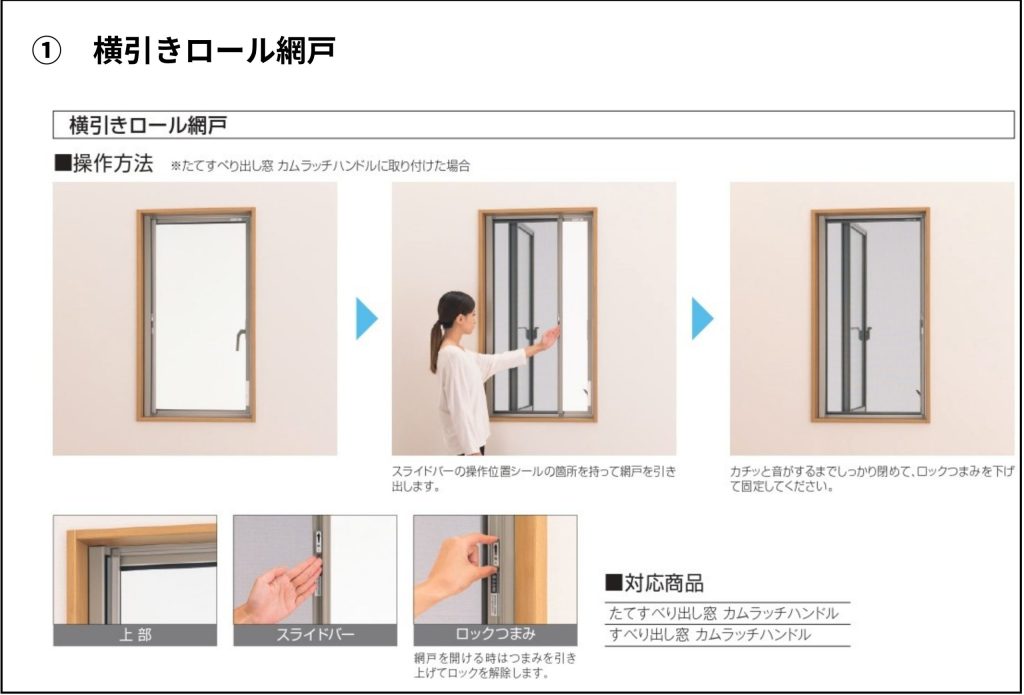 ① 横引きロール網戸

横引きロール網戸

■操作方法 ※たてすべり出し窓 カムラッチハンドルに取り付けた場合

スライドバーの操作位置シールの箇所を持って網戸を引き出します。

カチッと音がするまでしっかり閉めて、ロックつまみを下げて固定してください。

上部

スライドバー

ロックつまみ

網戸を開ける時はつまみを引き上げてロックを解除します。

■対応商品

たてすべり出し窓 カムラッチハンドル
すべり出し窓 カムラッチハンドル